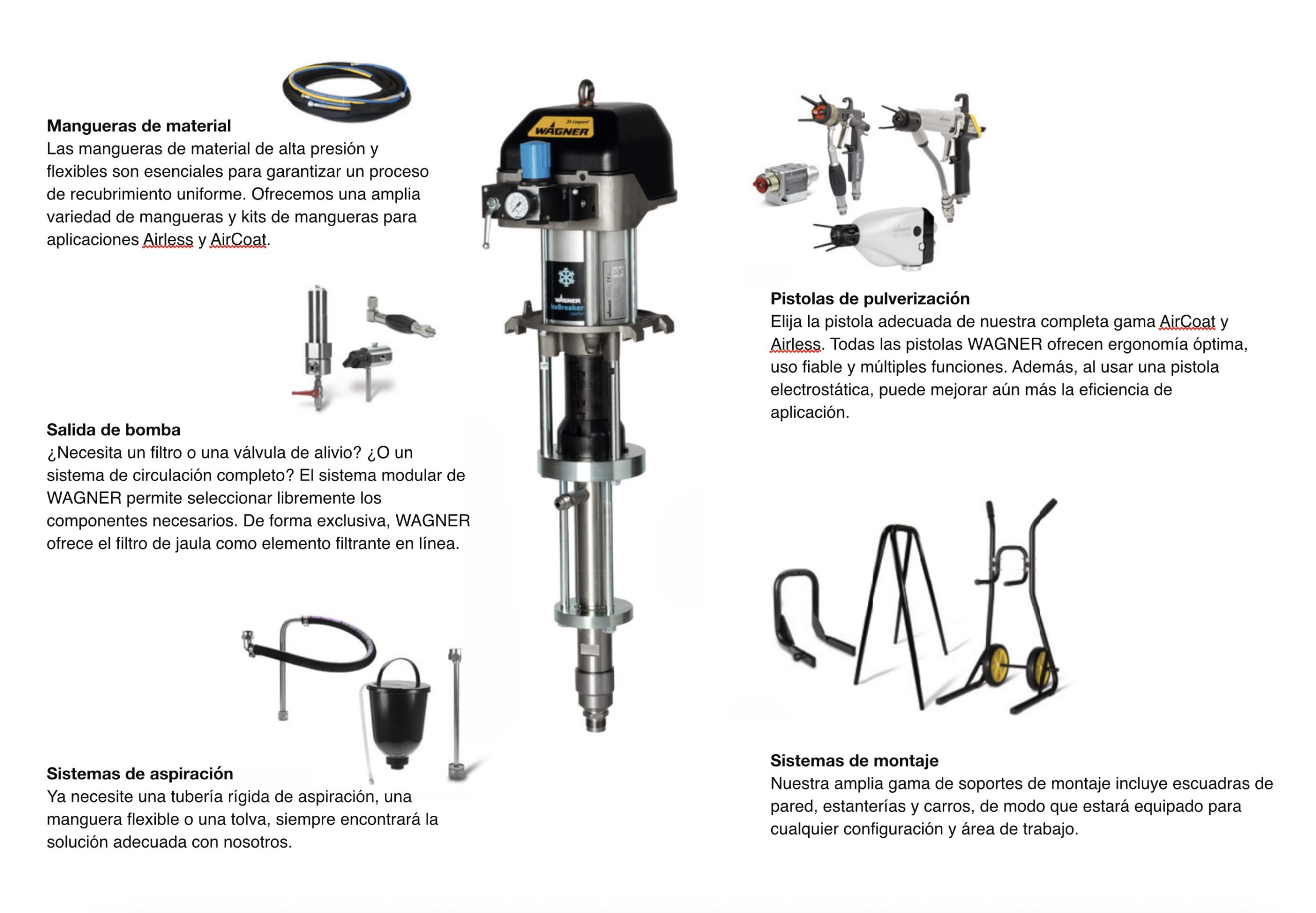 Mangueras de material
Las mangueras de material de alta presión y flexibles son esenciales para garantizar un proceso de recubrimiento uniforme. Ofrecemos una amplia variedad de mangueras y kits de mangueras para aplicaciones Airless y AirCoat.

Salida de bomba
¿Necesita un filtro o una válvula de alivio? ¿O un sistema de circulación completo? El sistema modular de WAGNER permite seleccionar libremente los componentes necesarios. De forma exclusiva, WAGNER ofrece el filtro de jaula como elemento filtrante en línea.

Sistemas de aspiración
Ya necesite una tubería rígida de aspiración, una manguera flexible o una tolva, siempre encontrará la solución adecuada con nosotros.

WAGNER

WAGNER
IceBreaker

Pistolas de pulverización
Elija la pistola adecuada de nuestra completa gama AirCoat y Airless. Todas las pistolas WAGNER ofrecen ergonomía óptima, uso fiable y múltiples funciones. Además, al usar una pistola electrostática, puede mejorar aún más la eficiencia de aplicación.

Sistemas de montaje
Nuestra amplia gama de soportes de montaje incluye escuadras de pared, estanterías y carros, de modo que estará equipado para cualquier configuración y área de trabajo.